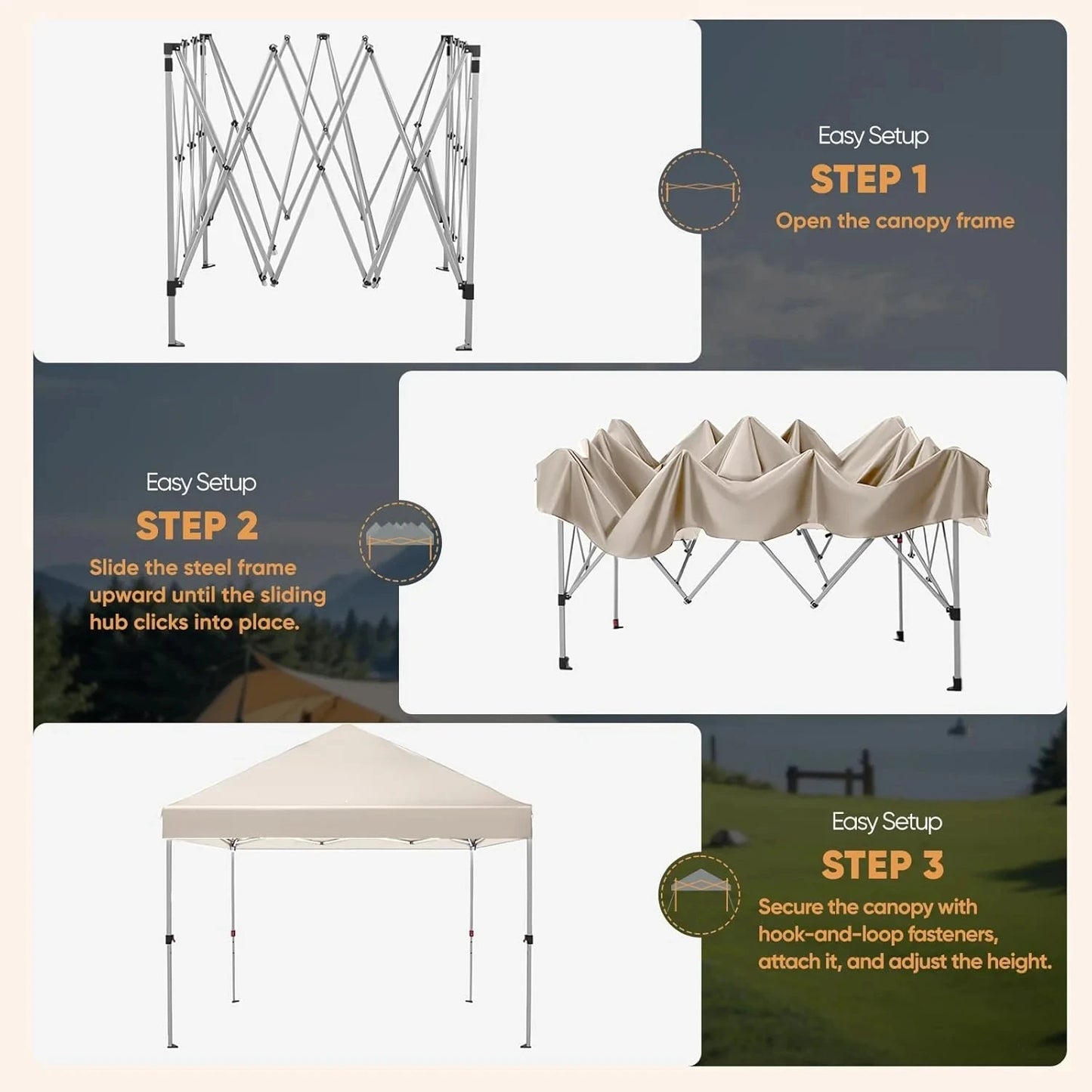 Easy Setup
STEP 1
Open the canopy frame

Easy Setup
STEP 2
Slide the steel frame upward until the sliding hub clicks into place.

Easy Setup
STEP 3
Secure the canopy with hook-and-loop fasteners, attach it, and adjust the height.