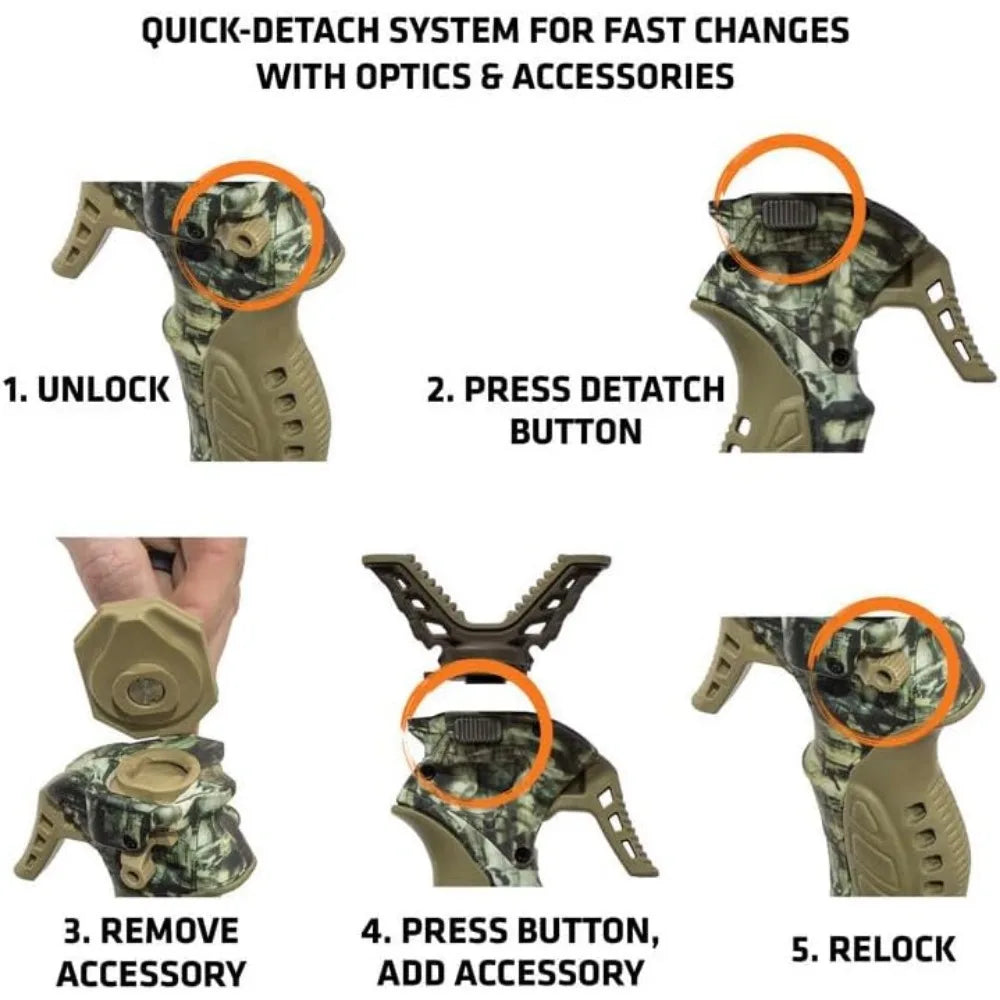 QUICK-DETACH SYSTEM FOR FAST CHANGES WITH OPTICS & ACCESSORIES

1. UNLOCK

2. PRESS DETATCH BUTTON

3. REMOVE ACCESSORY

4. PRESS BUTTON, ADD ACCESSORY

5. RELOCK