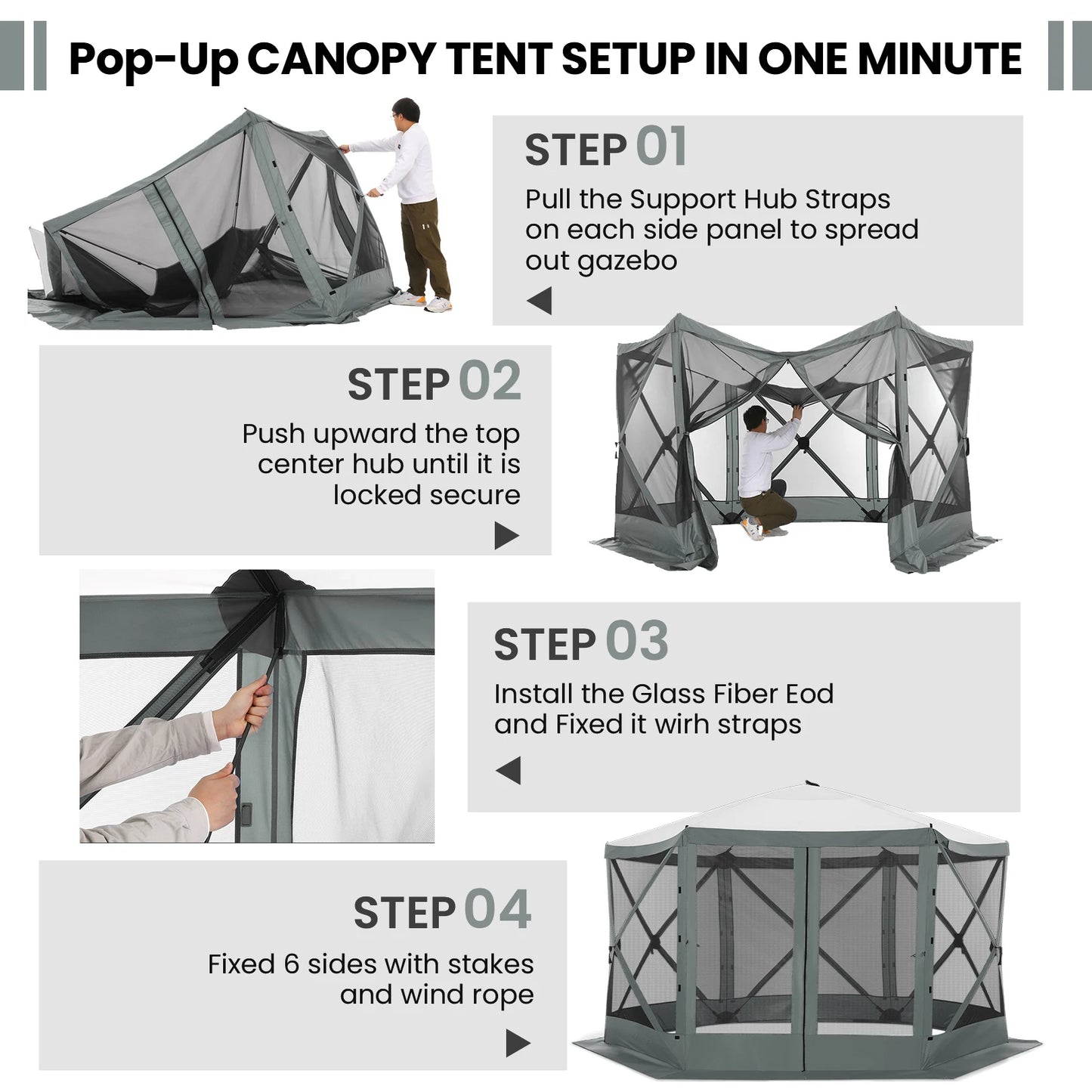 Pop-Up CANOPY TENT SETUP IN ONE MINUTE

STEP 01
Pull the Support Hub Straps on each side panel to spread out gazebo

STEP 02
Push upward the top center hub until it is locked secure

STEP 03
Install the Glass Fiber Eod and Fixed it wirh straps

STEP 04
Fixed 6 sides with stakes and wind rope